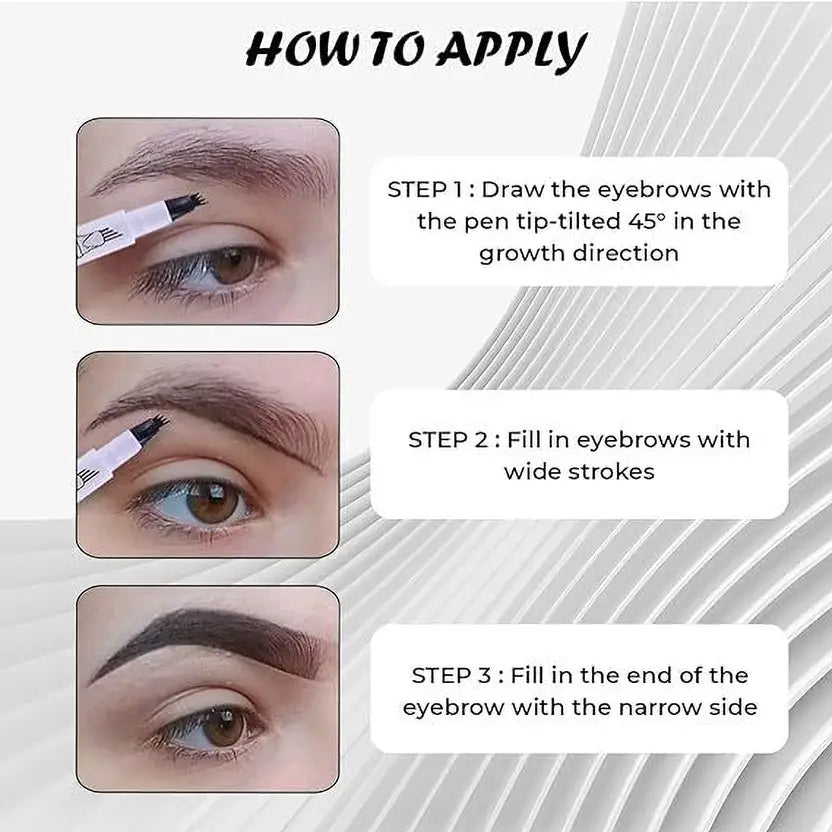 HOW TO APPLY

STEP 1 : Draw the eyebrows with the pen tip-tilted 45° in the growth direction

STEP 2 : Fill in eyebrows with wide strokes

STEP 3 : Fill in the end of the eyebrow with the narrow side