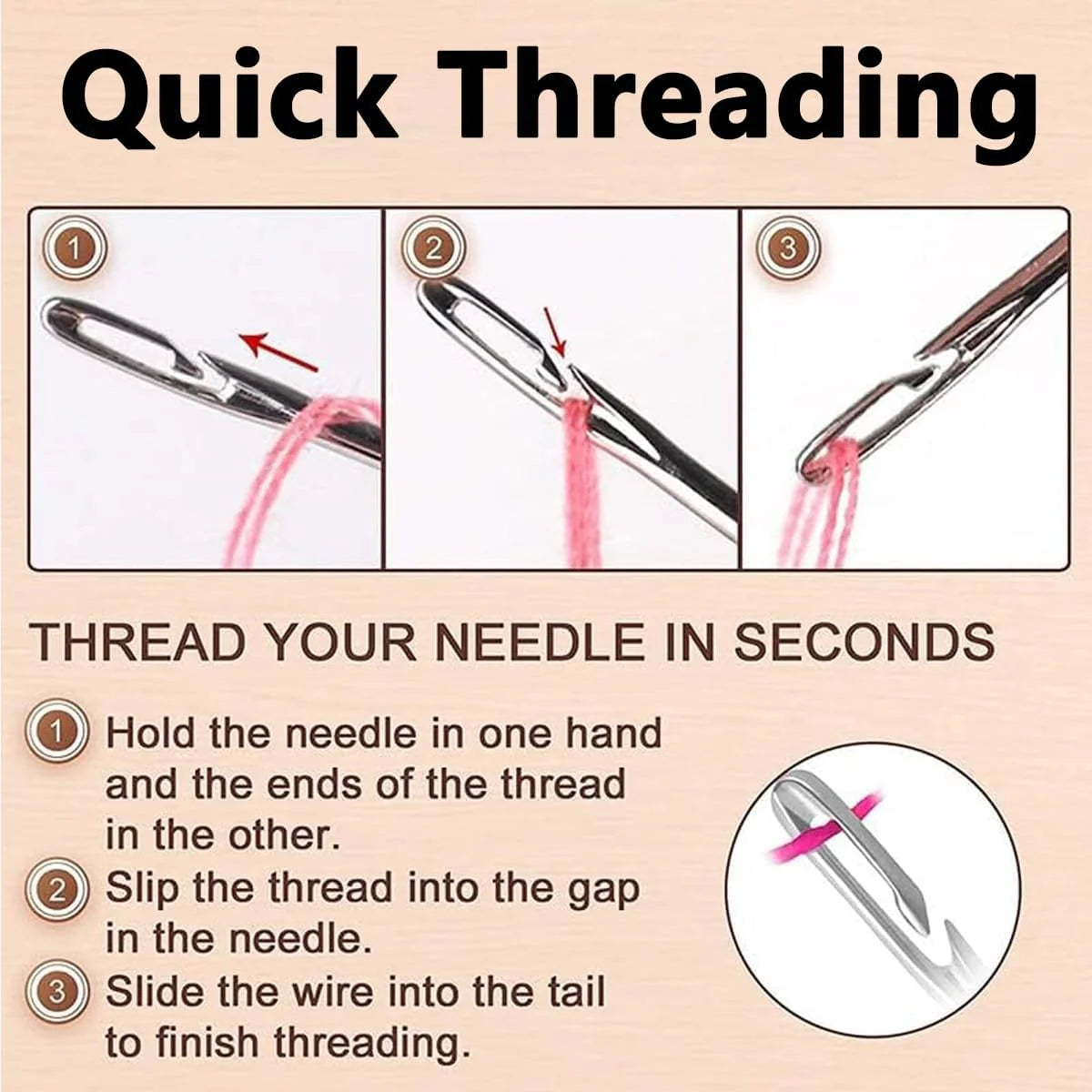 Quick Threading

1

2

3

THREAD YOUR NEEDLE IN SECONDS

1 Hold the needle in one hand and the ends of the thread in the other.

2 Slip the thread into the gap in the needle.

3 Slide the wire into the tail to finish threading.